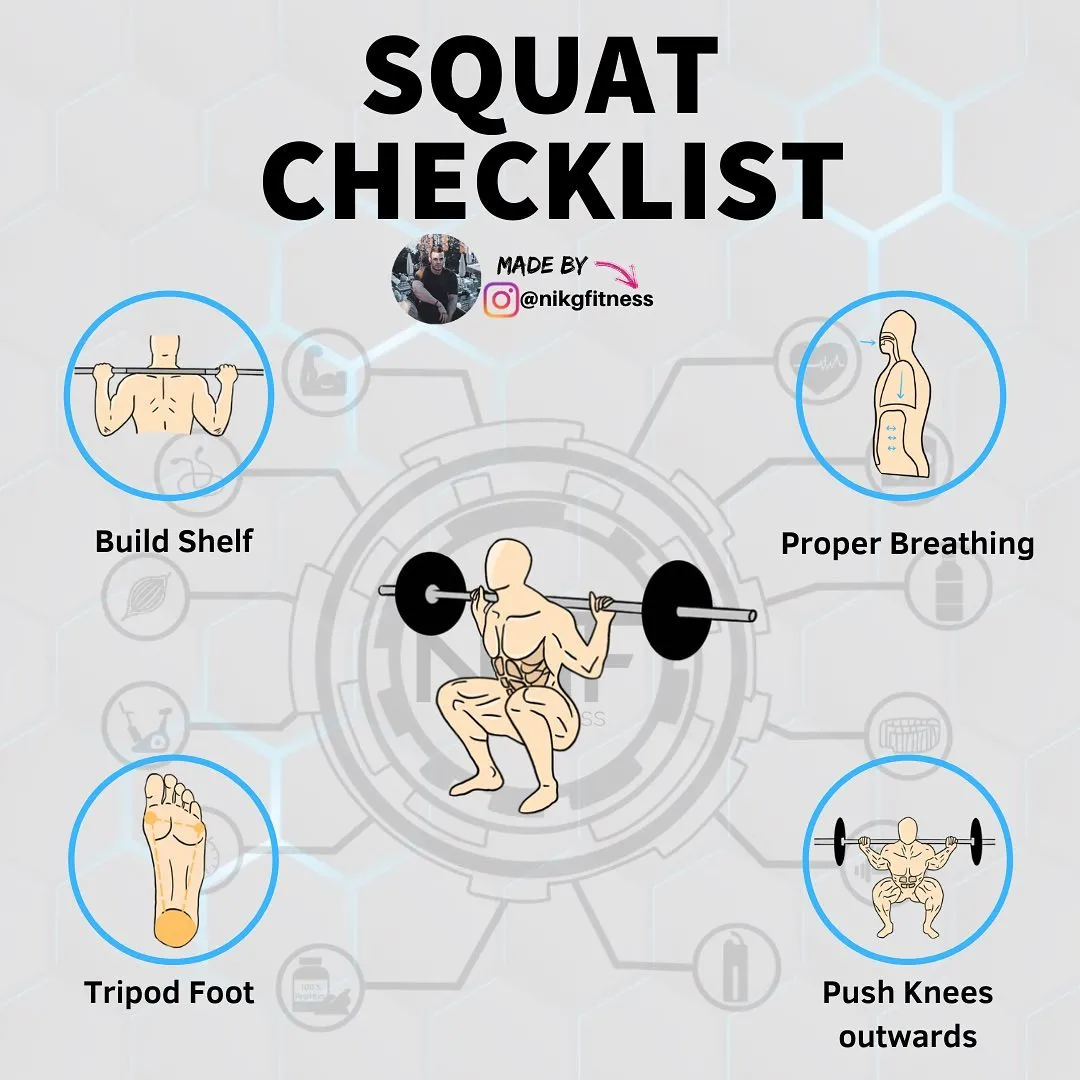 SQUAT CHECKLIST

MADE BY
@nikgfitness

Build Shelf

Proper Breathing

Tripod Foot

Push Knees outwards